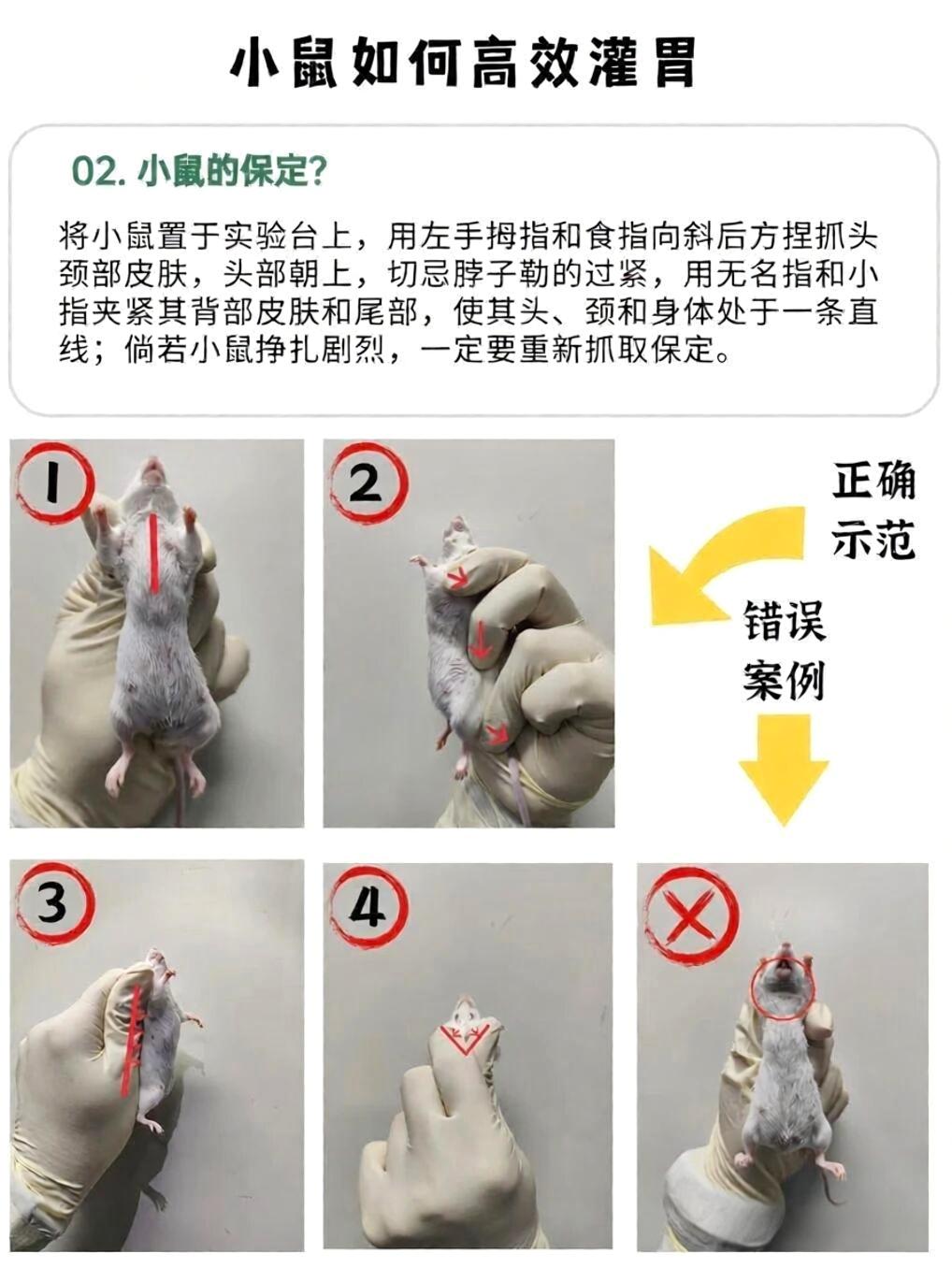 小鼠如何高效灌胃

02. 小鼠的保定?

将小鼠置于实验台上，用左手拇指和食指向斜后方捏抓头颈部皮肤，头部朝上，切忌脖子勒的过紧，用无名指和小指夹紧其背部皮肤和尾部，使其头、颈和身体处于一条直线；倘若小鼠挣扎剧烈，一定要重新抓取保定。

1

2

正确示范

错误案例

3

4